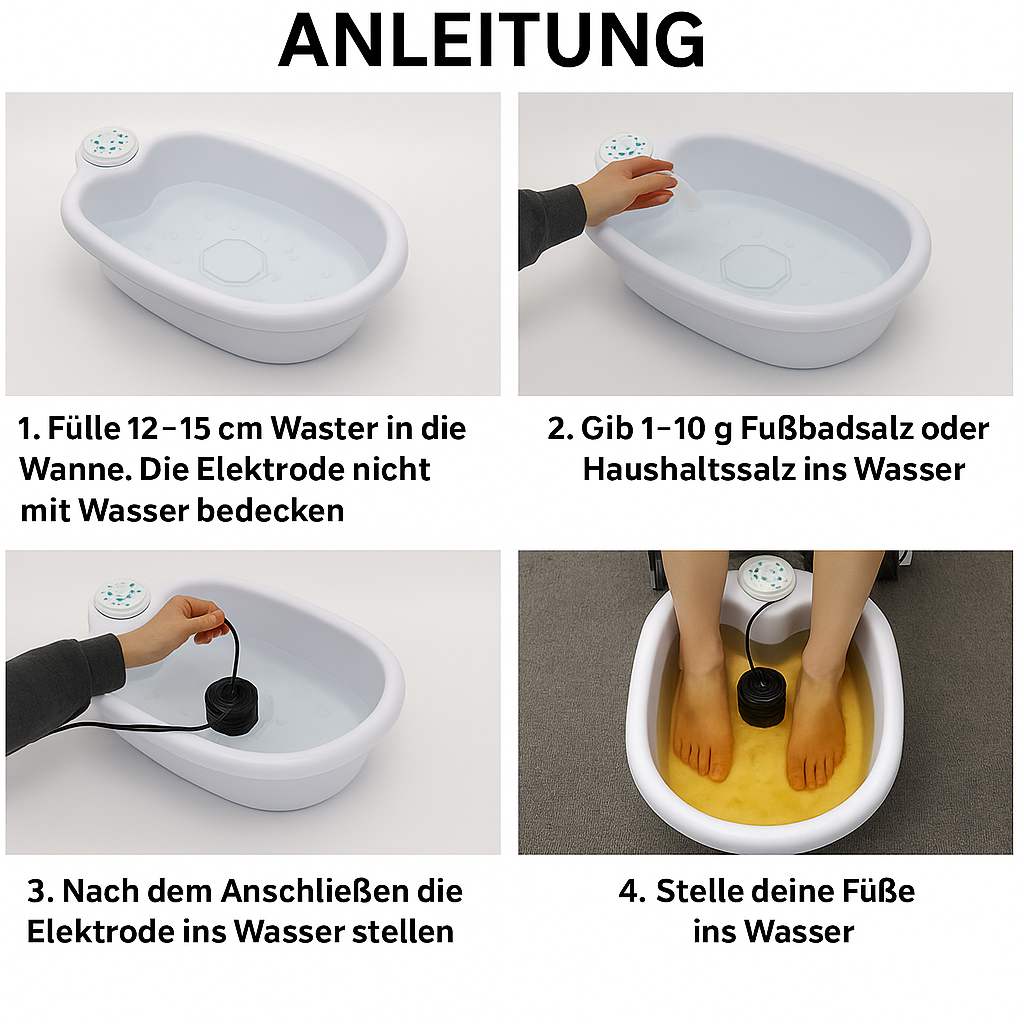 ANLEITUNG

1. Fülle 12–15 cm Waster in die Wanne. Die Elektrode nicht mit Wasser bedecken

2. Gib 1–10 g Fußbadsalz oder Haushaltssalz ins Wasser

3. Nach dem Anschließen die Elektrode ins Wasser stellen

4. Stelle deine Füße ins Wasser